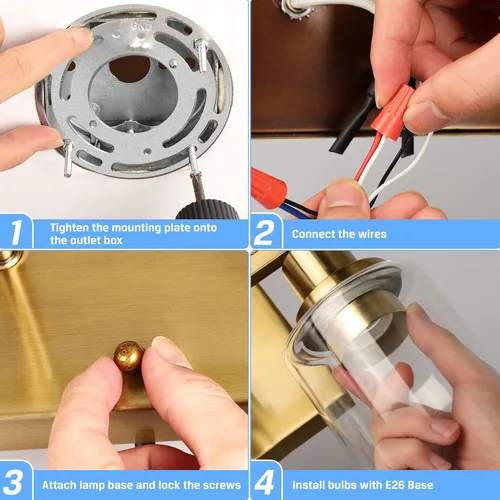 GND

1 Tighten the mounting plate onto the outlet box

2 Connect the wires

3 Attach lamp base and lock the screws

4 Install bulbs with E26 Base