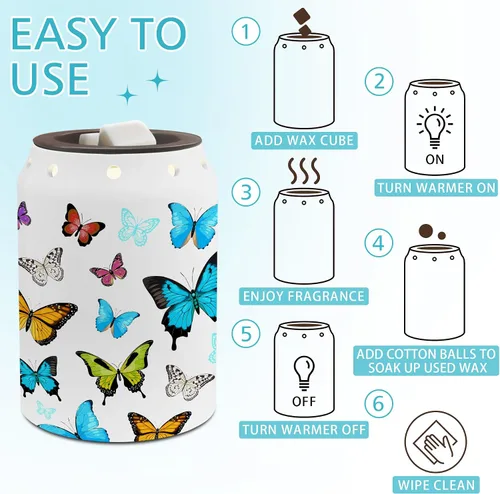 EASY TO USE

1
ADD WAX CUBE

2
ON
TURN WARMER ON

3
ENJOY FRAGRANCE

4
ADD COTTON BALLS TO SOAK UP USED WAX

5
OFF
TURN WARMER OFF

6
WIPE CLEAN