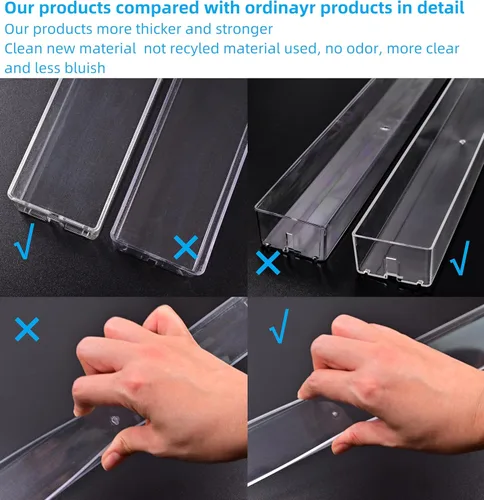 Our products compared with ordinayr products in detail
Our products more thicker and stronger
Clean new material not recyled material used, no odor, more clear and less bluish

√ × × √

× √