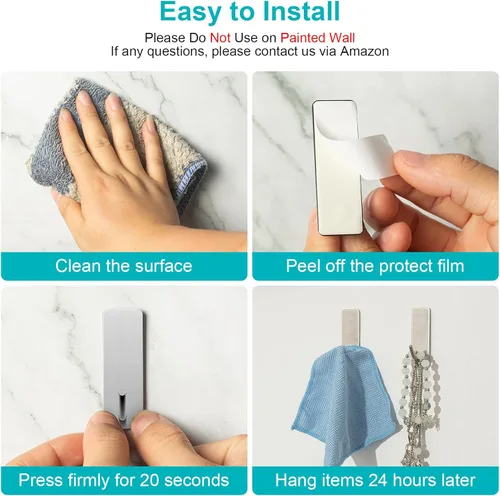 Easy to Install
Please Do Not Use on Painted Wall
If any questions, please contact us via Amazon

Clean the surface

Peel off the protect film

Press firmly for 20 seconds

Hang items 24 hours later