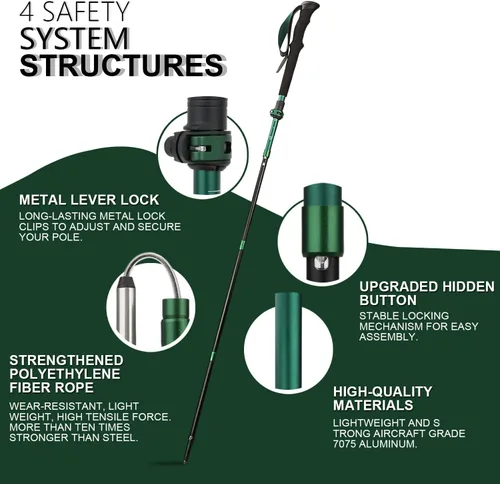 4 SAFETY
SYSTEM
STRUCTURES

METAL LEVER LOCK

LONG-LASTING METAL LOCK CLIPS TO ADJUST AND SECURE YOUR POLE.

STRENGTHENED POLYETHYLENE FIBER ROPE

WEAR-RESISTANT, LIGHT WEIGHT, HIGH TENSILE FORCE. MORE THAN TEN TIMES STRONGER THAN STEEL.

UPGRADED HIDDEN BUTTON

STABLE LOCKING MECHANISM FOR EASY ASSEMBLY.

HIGH-QUALITY MATERIALS

LIGHTWEIGHT AND S TRONG AIRCRAFT GRADE 7075 ALUMINUM.