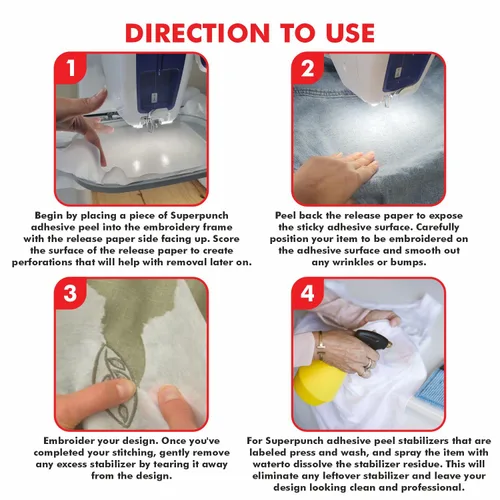 DIRECTION TO USE

1

Begin by placing a piece of Superpunch adhesive peel into the embroidery frame with the release paper side facing up. Score the surface of the release paper to create perforations that will help with removal later on.

2

Peel back the release paper to expose the sticky adhesive surface. Carefully position your item to be embroidered on the adhesive surface and smooth out any wrinkles or bumps.

3

Embroider your design. Once you've completed your stitching, gently remove any excess stabilizer by tearing it away from the design.

4

For Superpunch adhesive peel stabilizers that are labeled press and wash, and spray the item with waterto dissolve the stabilizer residue. This will eliminate any leftover stabilizer and leave your design looking clean and professional.