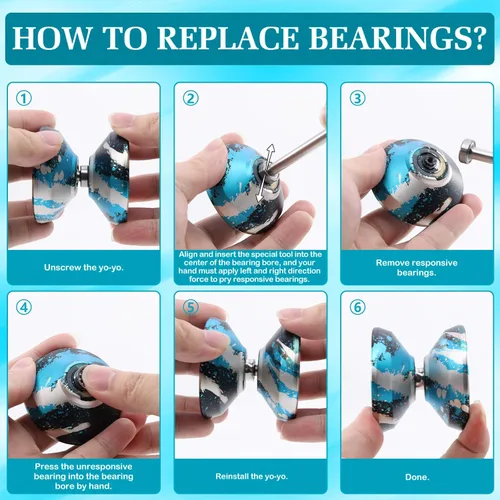 HOW TO REPLACE BEARINGS?

①

Unscrew the yo-yo.

②

Align and insert the special tool into the center of the bearing bore, and your hand must apply left and right direction force to pry responsive bearings.

③

Remove responsive bearings.

④

Press the unresponsive bearing into the bearing bore by hand.

⑤

Reinstall the yo-yo.

⑥

Done.