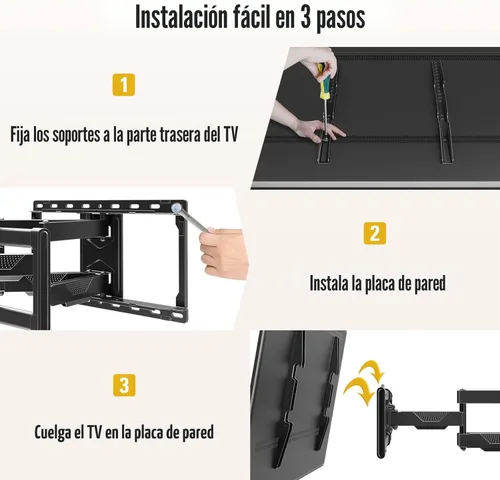 Instalación fácil en 3 pasos

1

Fija los soportes a la parte trasera del TV

2

Instala la placa de pared

3

Cuelga el TV en la placa de pared