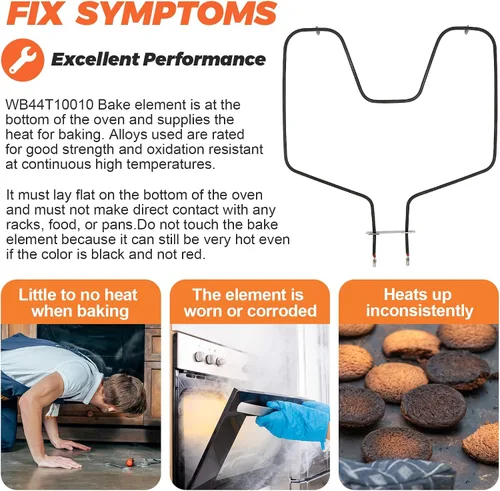 FIX SYMPTOMS

Excellent Performance

WB44T10010 Bake element is at the bottom of the oven and supplies the heat for baking. Alloys used are rated for good strength and oxidation resistant at continuous high temperatures.

It must lay flat on the bottom of the oven and must not make direct contact with any racks, food, or pans.Do not touch the bake element because it can still be very hot even if the color is black and not red.

Little to no heat when baking

The element is worn or corroded

Heats up inconsistently