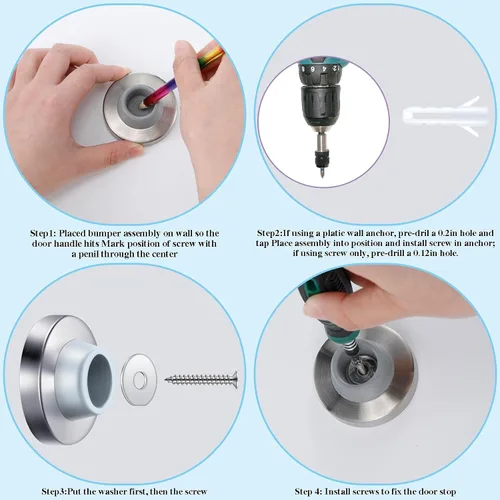 Step1: Placed bumper assembly on wall so the door handle hits Mark position of screw with a penil through the center

Step2:If using a platic wall anchor, pre-dril a 0.2in hole and tap Place assembly into position and install screw in anchor; if using screw only, pre-drill a 0.12in hole.

Step3:Put the washer first, then the screw

Step 4: Install screws to fix the door stop