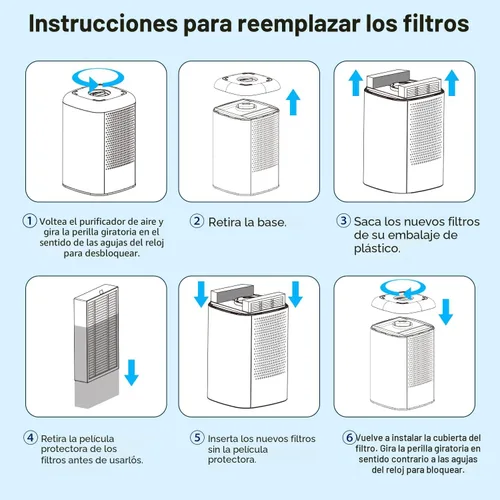 Instrucciones para reemplazar los filtros

1 Voltea el purificador de aire y gira la perilla giratoria en el sentido de las agujas del reloj para desbloquear.

2 Retira la base.

3 Saca los nuevos filtros de su embalaje de plástico.

4 Retira la película protectora de los filtros antes de usarlós.

5 Inserta los nuevos filtros sin la película protectora.

6 Vuelve a instalar la cubierta del filtro. Gira la perilla giratoria en sentido contrario a las agujas del reloj para bloquear.