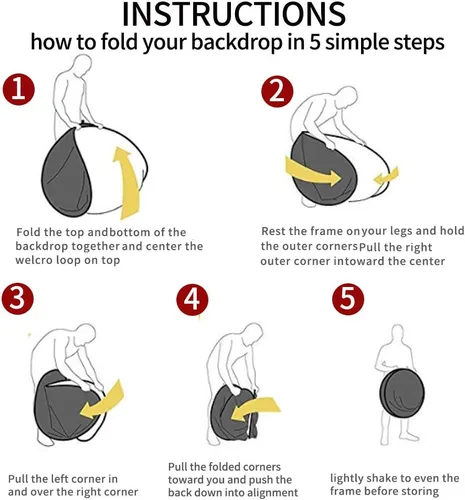 INSTRUCTIONS
how to fold your backdrop in 5 simple steps

1

Fold the top andbottom of the backdrop together and center the welcro loop on top

2

Rest the frame onyour legs and hold the outer cornersPull the right outer corner intoward the center

3

Pull the left corner in and over the right corner

4

Pull the folded corners toward you and push the back down into alignment

5

lightly shake to even the frame before storing