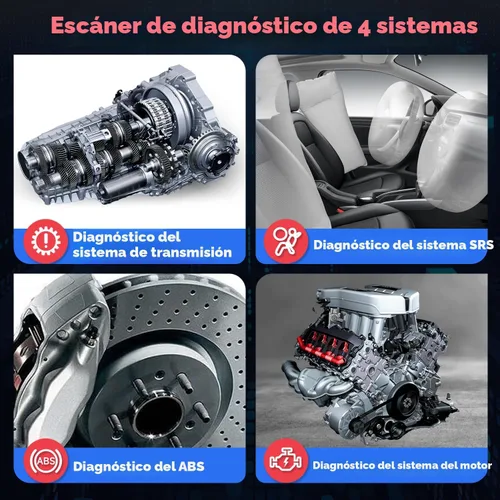 Escáner de diagnóstico de 4 sistemas

Diagnóstico del sistema de transmisión

Diagnóstico del sistema SRS

ABS

Diagnóstico del ABS

Diagnóstico del sistema del motor