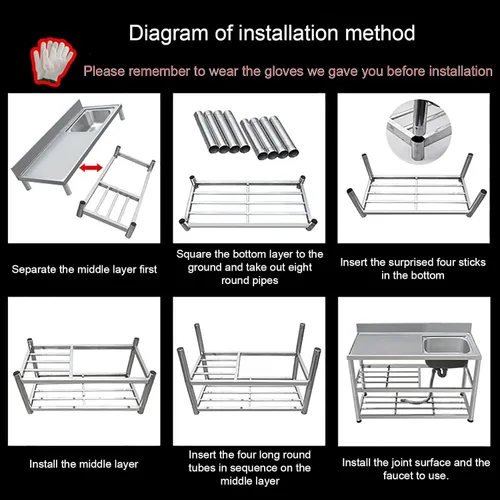 Diagram of installation method

Please remember to wear the gloves we gave you before installation

Separate the middle layer first

Square the bottom layer to the ground and take out eight round pipes

Insert the surprised four sticks in the bottom

Install the middle layer

Insert the four long round tubes in sequence on the middle layer

Install the joint surface and the faucet to use.