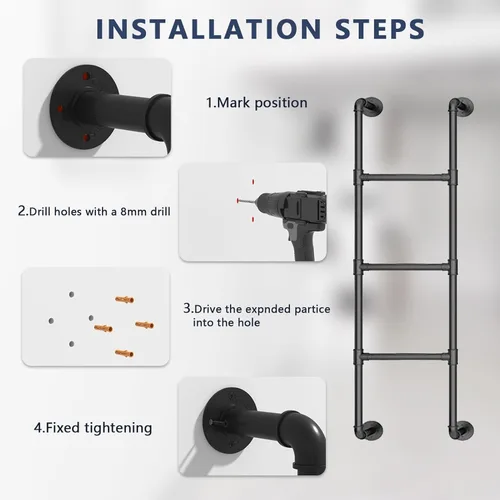 INSTALLATION STEPS

1.Mark position

2.Drill holes with a 8mm drill

3.Drive the expnded partice into the hole

4.Fixed tightening