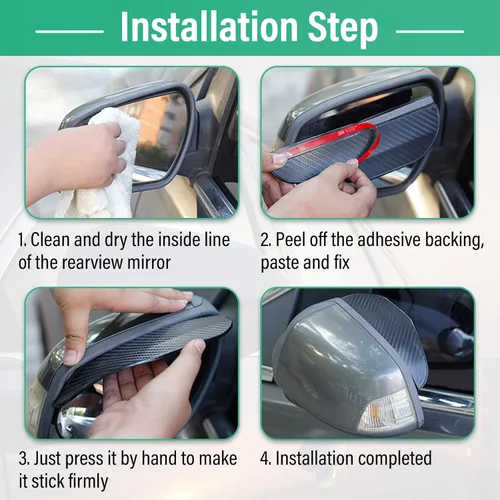 Installation Step

1. Clean and dry the inside line of the rearview mirror

2. Peel off the adhesive backing, paste and fix

3. Just press it by hand to make it stick firmly

4. Installation completed