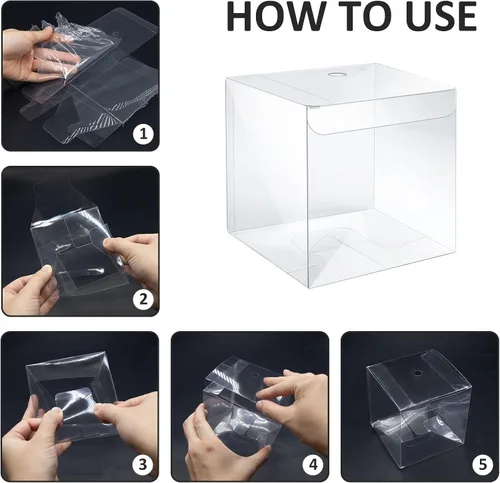 HOW TO USE

1

2

3

4

5