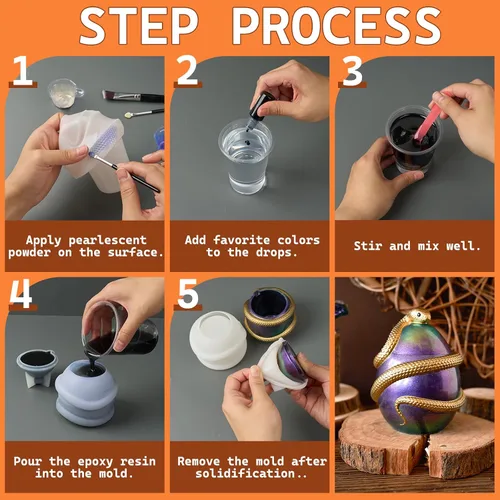 STEP PROCESS

1

Apply pearlescent powder on the surface.

2

Add favorite colors to the drops.

3

Stir and mix well.

4

Pour the epoxy resin into the mold.

5

Remove the mold after solidification..