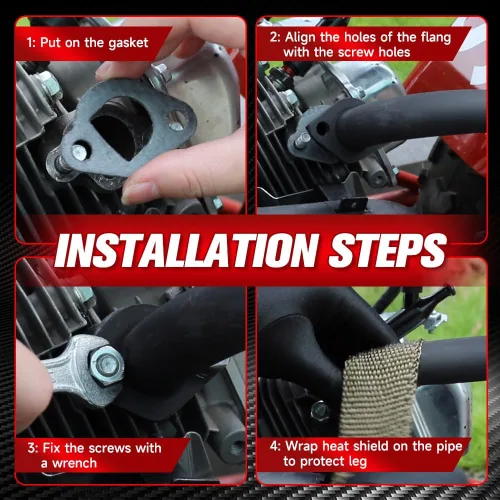 1: Put on the gasket

2: Align the holes of the flang with the screw holes

INSTALLATION STEPS

3: Fix the screws with a wrench

4: Wrap heat shield on the pipe to protect leg