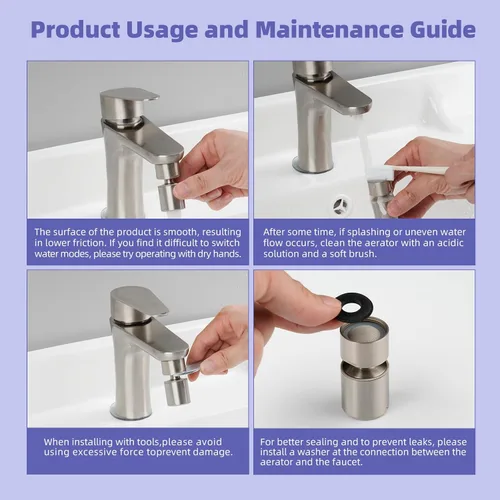 Product Usage and Maintenance Guide

The surface of the product is smooth, resulting in lower friction. If you find it difficult to switch water modes, please try operating with dry hands.

After some time, if splashing or uneven water flow occurs, clean the aerator with an acidic solution and a soft brush.

When installing with tools,please avoid using excessive force toprevent damage.

For better sealing and to prevent leaks, please install a washer at the connection between the aerator and the faucet.