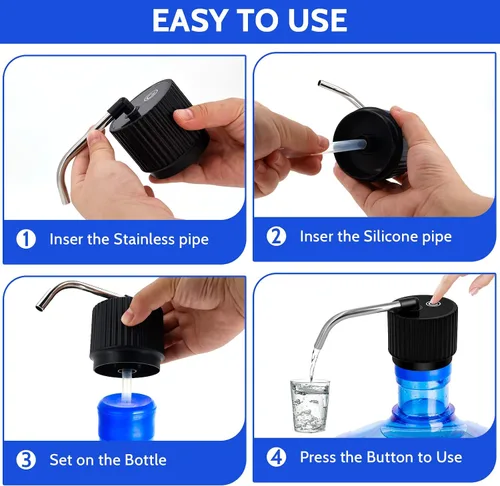 EASY TO USE

1 Inser the Stainless pipe

2 Inser the Silicone pipe

3 Set on the Bottle

4 Press the Button to Use