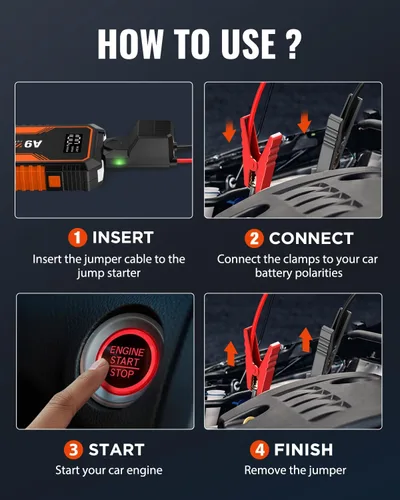 HOW TO USE ?

A9

1 INSERT

Insert the jumper cable to the jump starter

2 CONNECT

Connect the clamps to your car battery polarities

ENGINE START STOP

3 START

Start your car engine

4 FINISH

Remove the jumper