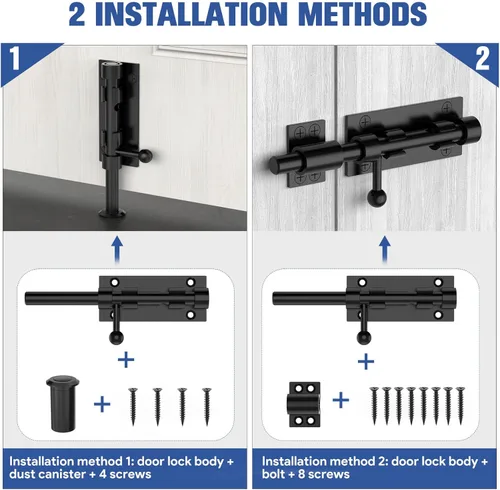 2 INSTALLATION METHODS

1

+

+

Installation method 1: door lock body + dust canister + 4 screws

2

+

+

Installation method 2: door lock body + bolt + 8 screws