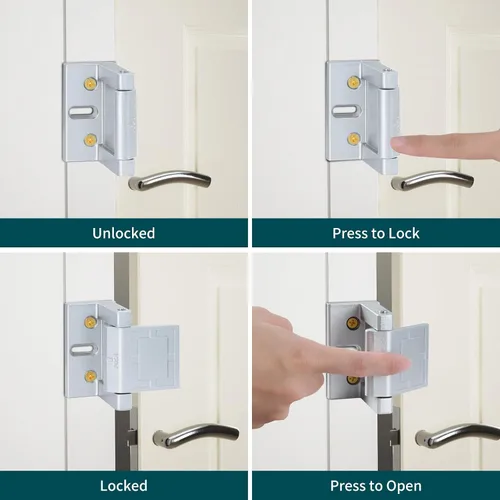 Unlocked

Press to Lock

Locked

Press to Open