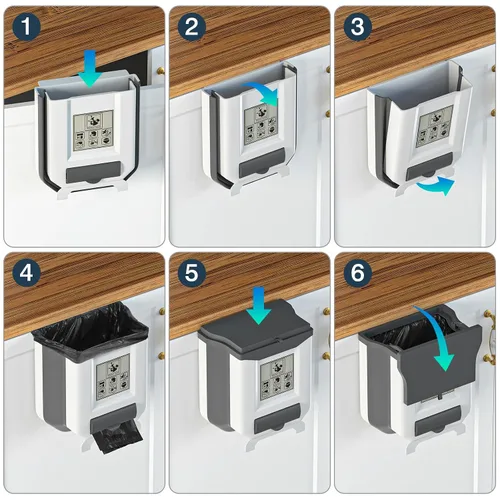 1
2
3
4
5
6