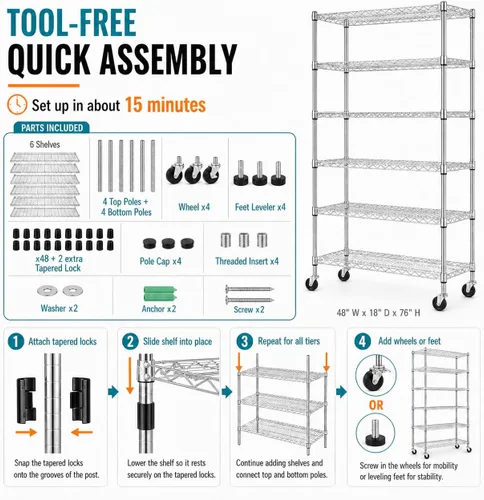 TOOL-FREE
QUICK ASSEMBLY

Set up in about 15 minutes

PARTS INCLUDED

6 Shelves

4 Top Poles + 4 Bottom Poles

Wheel x4

Feet Leveler x4

x48 + 2 extra Tapered Lock

Pole Cap x4

Threaded Insert x4

Washer x2

Anchor x2

Screw x2

48" W x 18" D x 76" H

1 Attach tapered locks

Snap the tapered locks onto the grooves of the post.

2 Slide shelf into place

Lower the shelf so it rests securely on the tapered locks.

3 Repeat for all tiers

Continue adding shelves and connect top and bottom poles.

4 Add wheels or feet

OR

Screw in the wheels for mobility or leveling feet for stability.