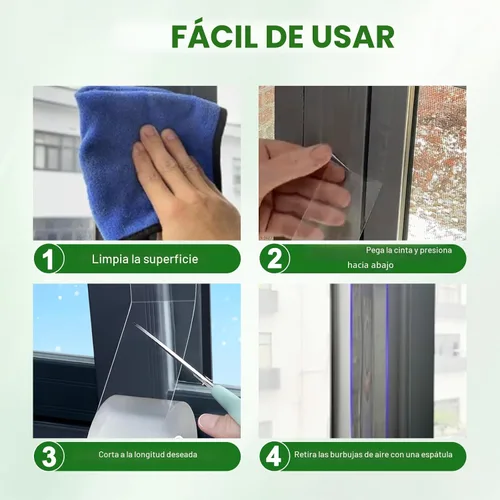 FÁCIL DE USAR

1 Limpia la superficie

2 Pega la cinta y presiona hacia abajo

3 Corta a la longitud deseada

4 Retira las burbujas de aire con una espátula