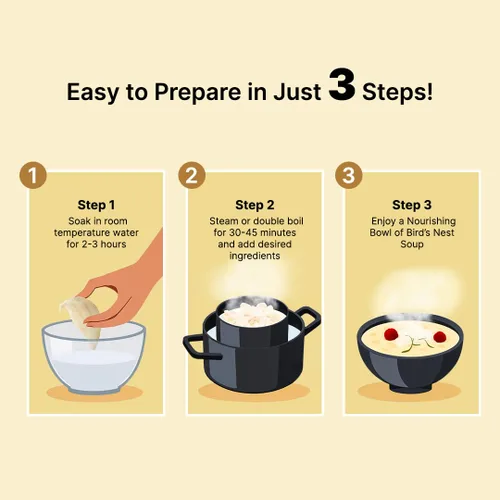 Easy to Prepare in Just 3 Steps!

1

Step 1
Soak in room temperature water for 2-3 hours

2

Step 2
Steam or double boil for 30-45 minutes and add desired ingredients

3

Step 3
Enjoy a Nourishing Bowl of Bird's Nest Soup