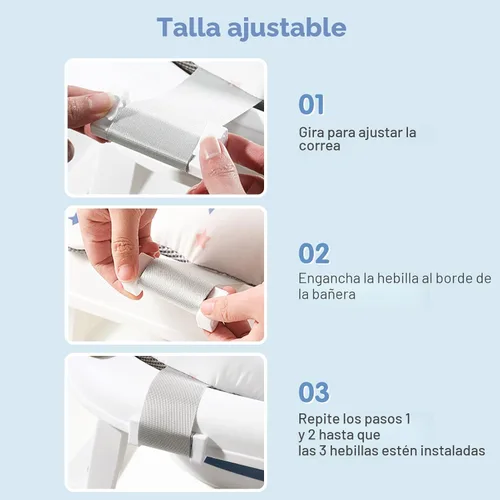 Talla ajustable

01

Gira para ajustar la correa

02

Engancha la hebilla al borde de la bañera

03

Repite los pasos 1 y 2 hasta que las 3 hebillas estén instaladas