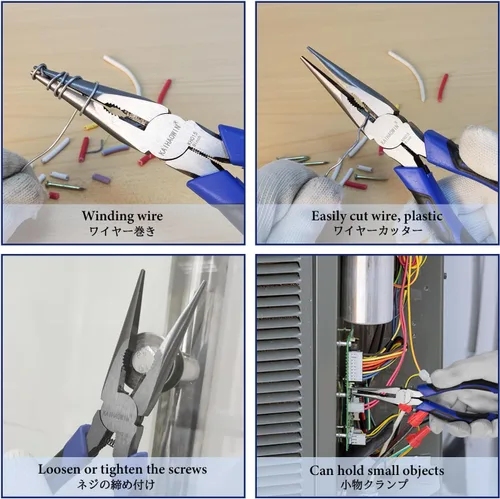 KAIHAOWIN

Winding wire
ワイヤー巻き

KAIHAOWIN

Easily cut wire, plastic
ワイヤーカッター

KAIHAOWIN

Loosen or tighten the screws
ネジの締め付け

Can hold small objects
小物クランプ