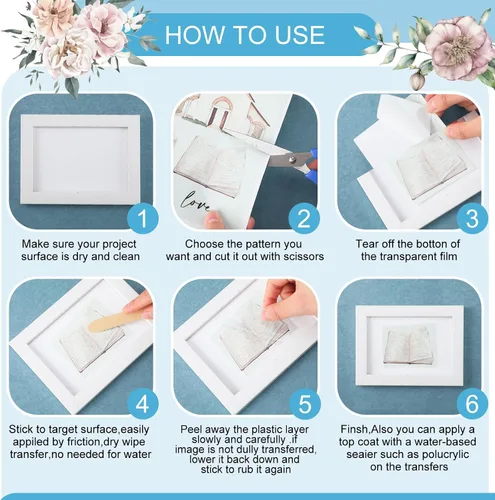 HOW TO USE

love

1

Make sure your project surface is dry and clean

2

Choose the pattern you want and cut it out with scissors

3

Tear off the botton of the transparent film

4

Stick to target surface,easily appiled by friction,dry wipe transfer,no needed for water

5

Peel away the plastic layer slowly and carefully ,if image is not dully transferred, lower it back down and stick to rub it again

6

Finsh,Also you can apply a top coat with a water-based seaier such as polucrylic on the transfers