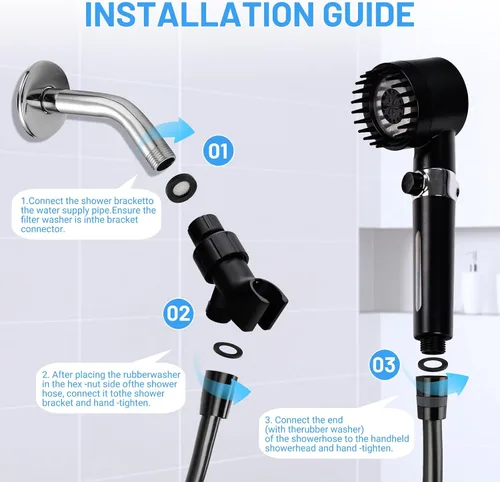 INSTALLATION GUIDE

01

1.Connect the shower bracketto the water supply pipe.Ensure the filter washer is inthe bracket connector.

02

2. After placing the rubberwasher in the hex -nut side ofthe shower hose, connect it tothe shower bracket and hand -tighten.

03

3. Connect the end (with therubber washer) of the showerhose to the handheld showerhead and hand -tighten.