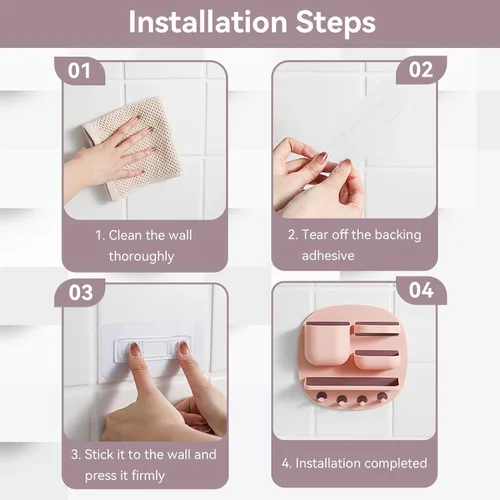 Installation Steps

01

1. Clean the wall thoroughly

02

2. Tear off the backing adhesive

03

3. Stick it to the wall and press it firmly

04

4. Installation completed