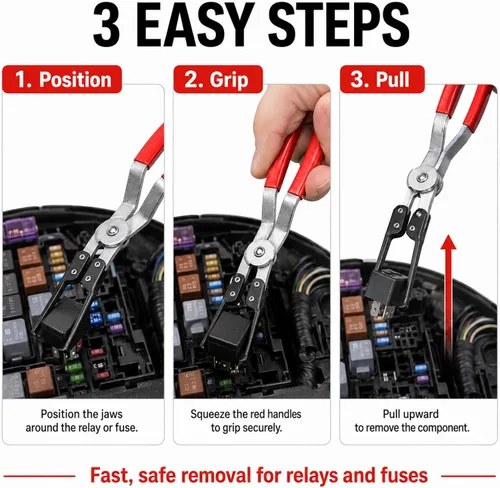 3 EASY STEPS

1. Position

Position the jaws around the relay or fuse.

2. Grip

Squeeze the red handles to grip securely.

3. Pull

Pull upward to remove the component.

Fast, safe removal for relays and fuses