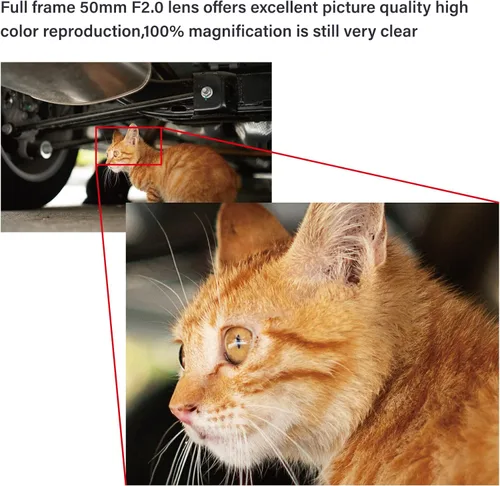 Full frame 50mm F2.0 lens offers excellent picture quality high color reproduction,100% magnification is still very clear