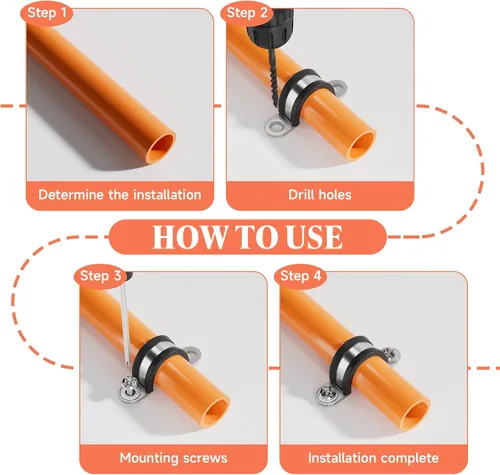 Step 1
Determine the installation

Step 2
Drill holes

HOW TO USE

Step 3
Mounting screws

Step 4
Installation complete