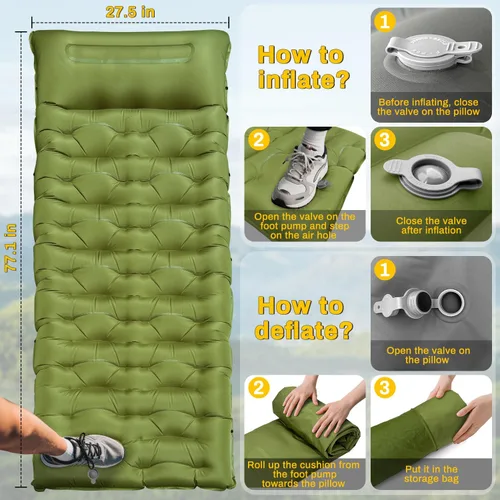 27.5 in

77.1 in

How to inflate?

1

Before inflating, close the valve on the pillow

2

Open the valve on the foot pump and step on the air hole

3

Close the valve after inflation

How to deflate?

1

Open the valve on the pillow

2

Roll up the cushion from the foot pump towards the pillow

3

Put it in the storage bag