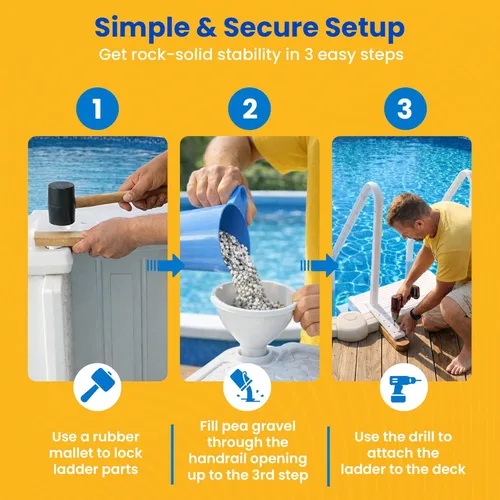 Simple & Secure Setup
Get rock-solid stability in 3 easy steps

1

2

3

Use a rubber mallet to lock ladder parts

Fill pea gravel through the handrail opening up to the 3rd step

Use the drill to attach the ladder to the deck