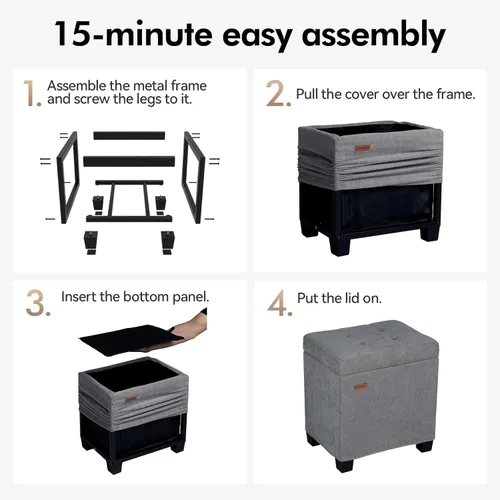 15-minute easy assembly

1. Assemble the metal frame and screw the legs to it.

2. Pull the cover over the frame.

3. Insert the bottom panel.

4. Put the lid on.