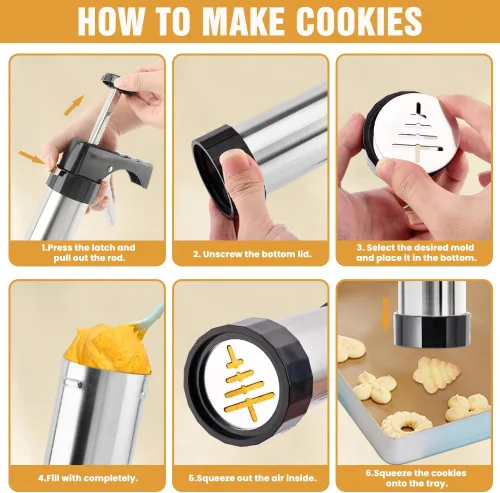 HOW TO MAKE COOKIES

1.Press the latch and pull out the rod.

2. Unscrew the bottom lid.

3. Select the desired mold and place it in the bottom.

4.Fill with completely.

5.Squeeze out the air inside.

6.Squeeze the cookies onto the tray.