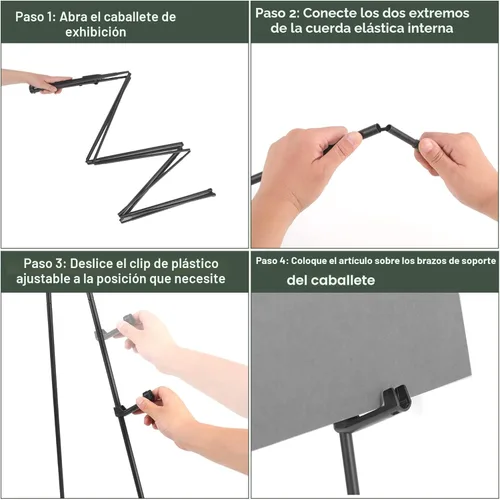 Paso 1: Abra el caballete de exhibición

Paso 2: Conecte los dos extremos de la cuerda elástica interna

Paso 3: Deslice el clip de plástico ajustable a la posición que necesite

Paso 4: Coloque el artículo sobre los brazos de soporte del caballete