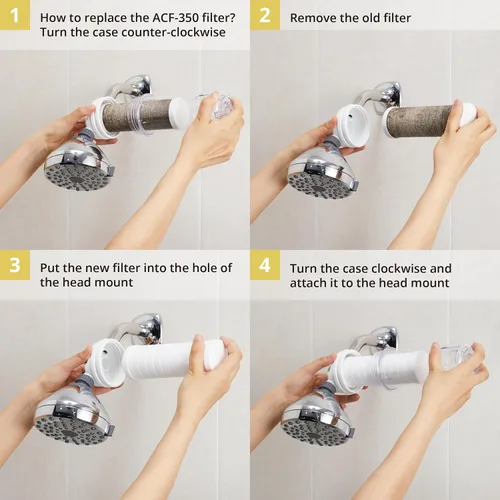 1
How to replace the ACF-350 filter?
Turn the case counter-clockwise

2
Remove the old filter

3
Put the new filter into the hole of the head mount

4
Turn the case clockwise and attach it to the head mount