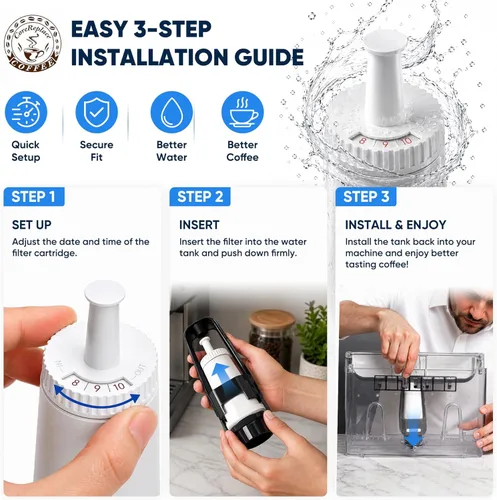 CoreReplace
COFFEE

EASY 3-STEP INSTALLATION GUIDE

Quick Setup

Secure Fit

Better Water

Better Coffee

8 9 10

STEP 1

SET UP

Adjust the date and time of the filter cartridge.

IN 8 9 10 OUT

STEP 2

INSERT

Insert the filter into the water tank and push down firmly.

STEP 3

INSTALL & ENJOY

Install the tank back into your machine and enjoy better tasting coffee!