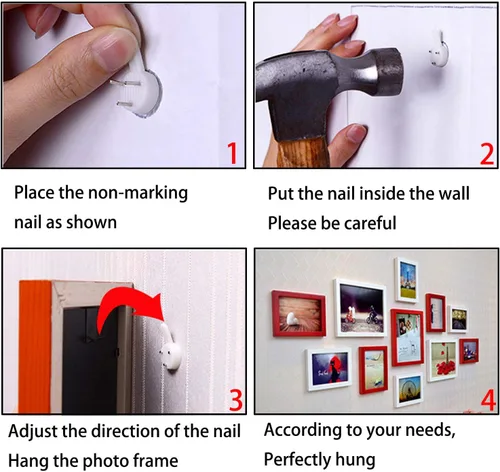 1

Place the non-marking nail as shown

2

Put the nail inside the wall
Please be careful

3

Adjust the direction of the nail
Hang the photo frame

4

According to your needs,
Perfectly hung