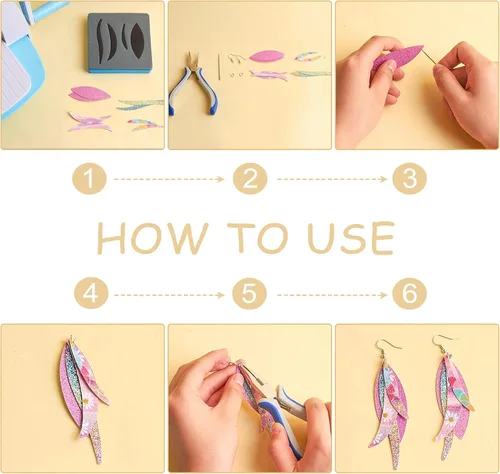 1 2 3

HOW TO USE

4 5 6