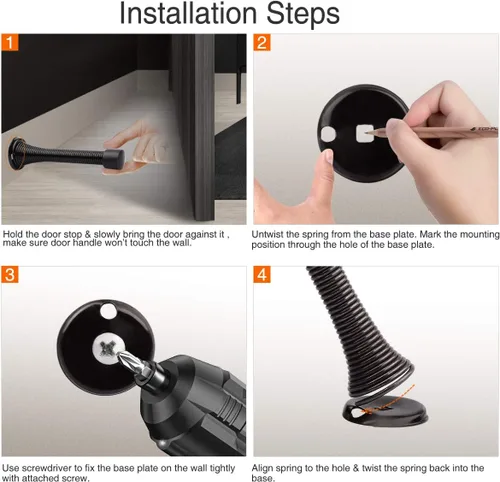 Installation Steps

1

Hold the door stop & slowly bring the door against it , make sure door handle won't touch the wall.

2

Untwist the spring from the base plate. Mark the mounting position through the hole of the base plate.

3

Use screwdriver to fix the base plate on the wall tightly with attached screw.

4

Align spring to the hole & twist the spring back into the base.