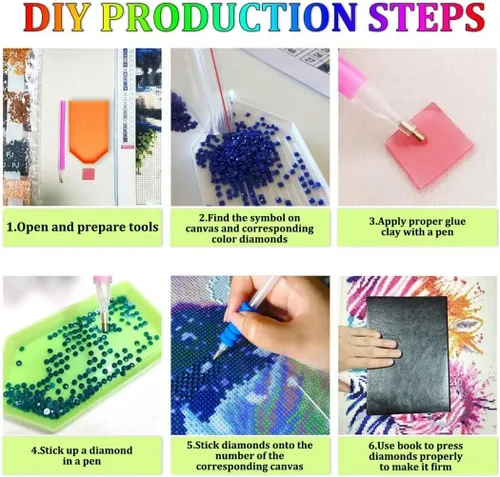 DIY PRODUCTION STEPS

1.Open and prepare tools

2.Find the symbol on canvas and corresponding color diamonds

3.Apply proper glue clay with a pen

4.Stick up a diamond in a pen

5.Stick diamonds onto the number of the corresponding canvas

6.Use book to press diamonds properly to make it firm