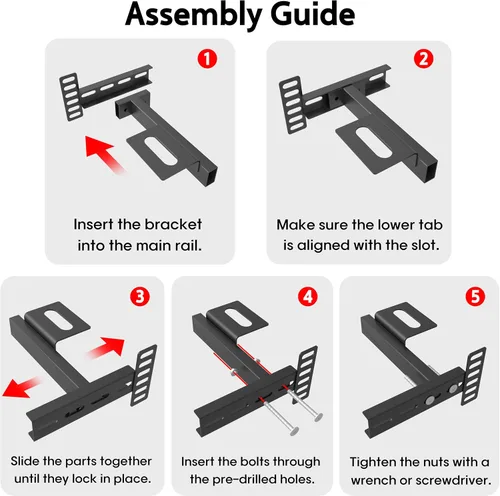 Assembly Guide

1

Insert the bracket into the main rail.

2

Make sure the lower tab is aligned with the slot.

3

Slide the parts together until they lock in place.

4

Insert the bolts through the pre-drilled holes.

5

Tighten the nuts with a wrench or screwdriver.