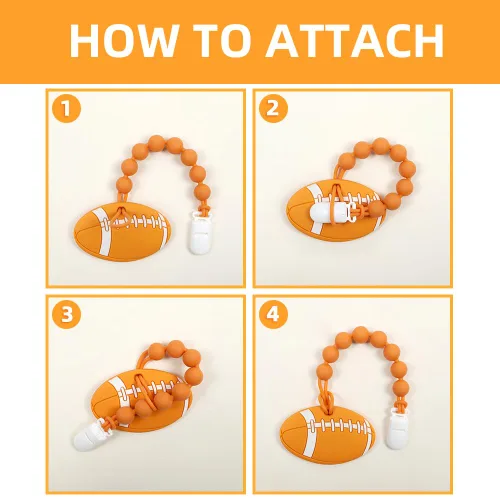 HOW TO ATTACH

1

2

3

4