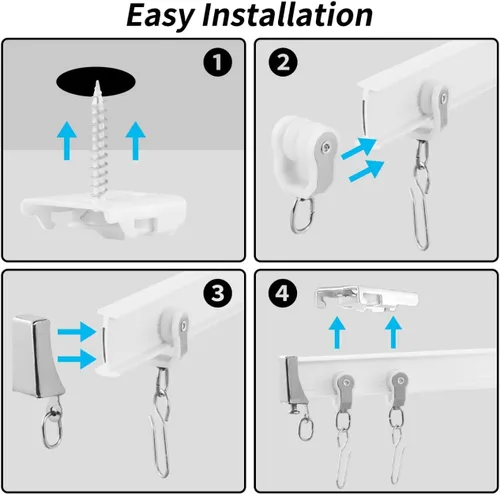 Easy Installation

1

2

3

4